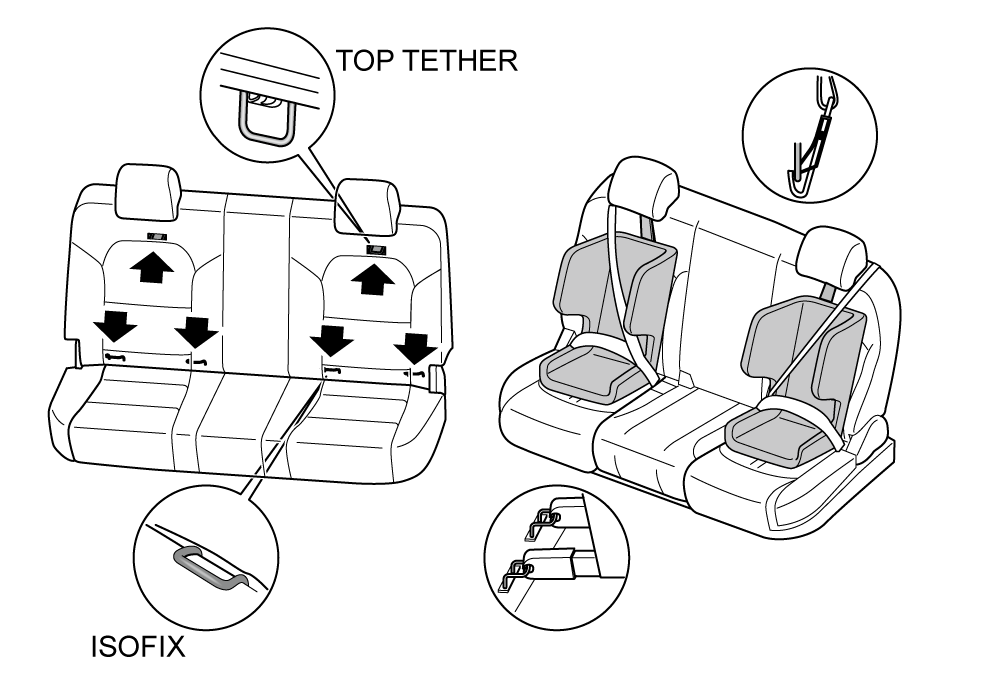 TOP TETHER

ISOFIX